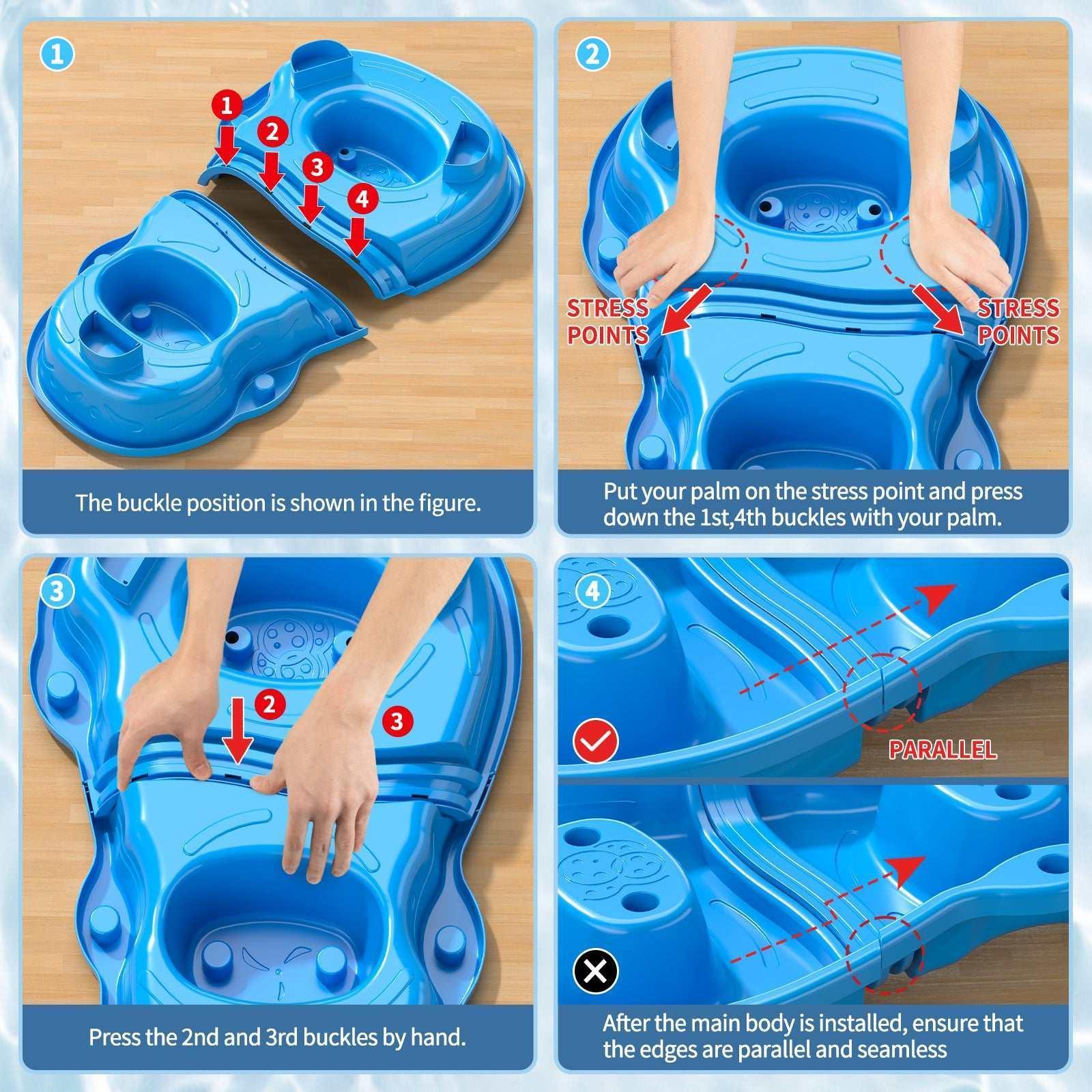 1

1
2
3
4

The buckle position is shown in the figure.

2

STRESS POINTS

STRESS POINTS

Put your palm on the stress point and press down the 1st,4th buckles with your palm.

3

2

3

Press the 2nd and 3rd buckles by hand.

4

PARALLEL

After the main body is installed, ensure that the edges are parallel and seamless