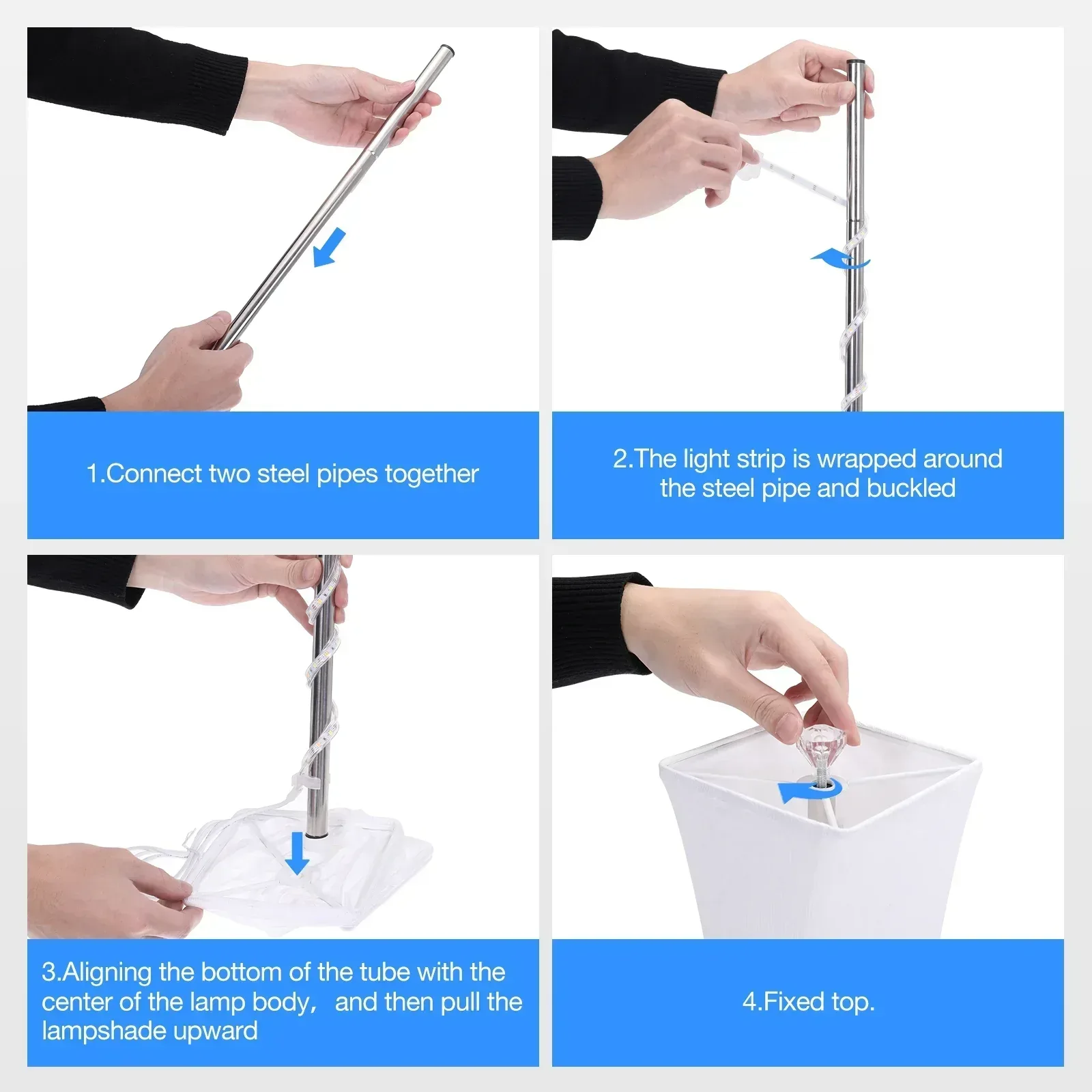 1.Connect two steel pipes together

2.The light strip is wrapped around the steel pipe and buckled

3.Aligning the bottom of the tube with the center of the lamp body， and then pull the lampshade upward

4.Fixed top.