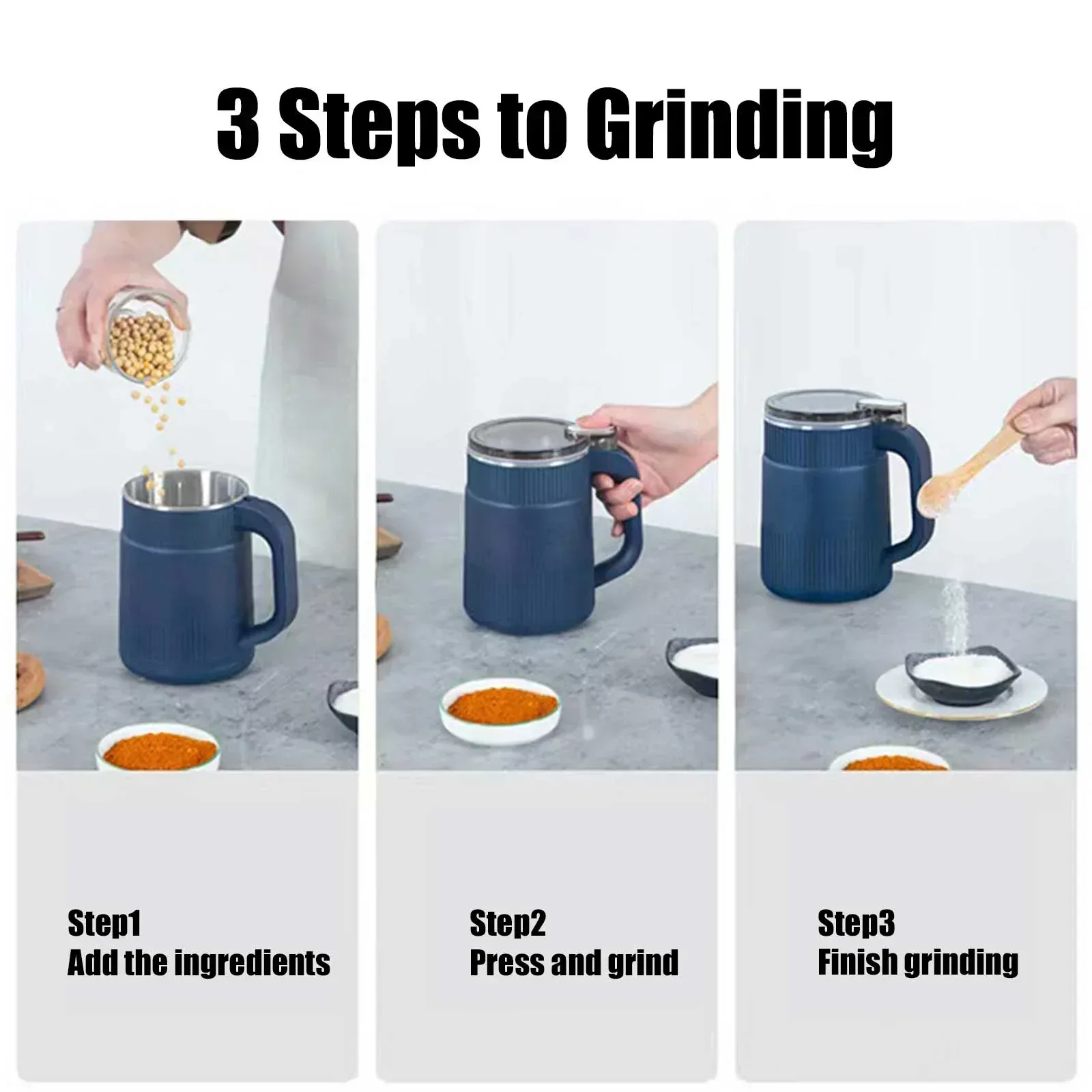 3 Steps to Grinding

Step1
Add the ingredients

Step2
Press and grind

Step3
Finish grinding